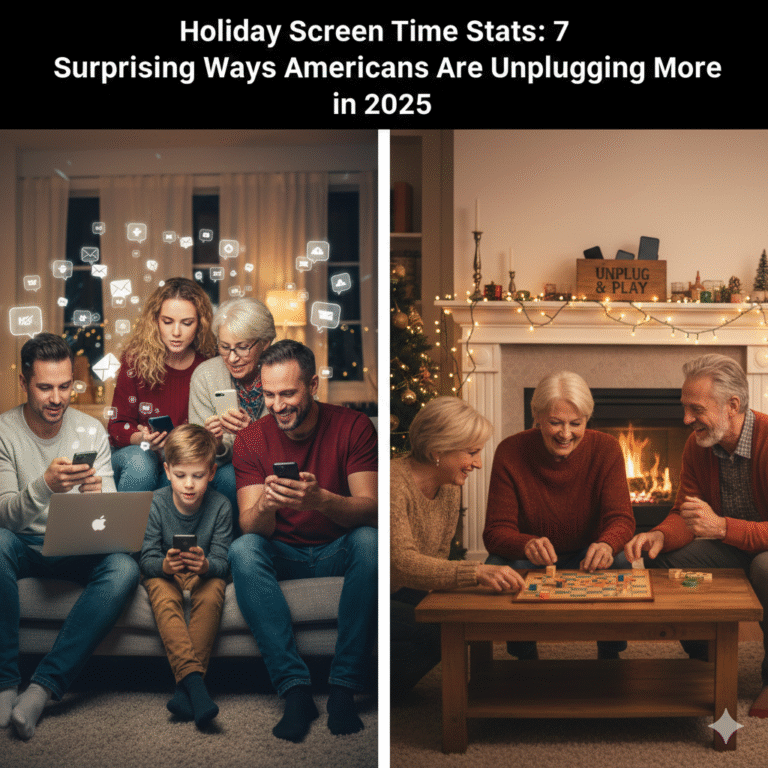 Holiday Screen Time Stats: 7 Surprising Ways Americans Are Unplugging More in 2025

UNPLUG & PLAY