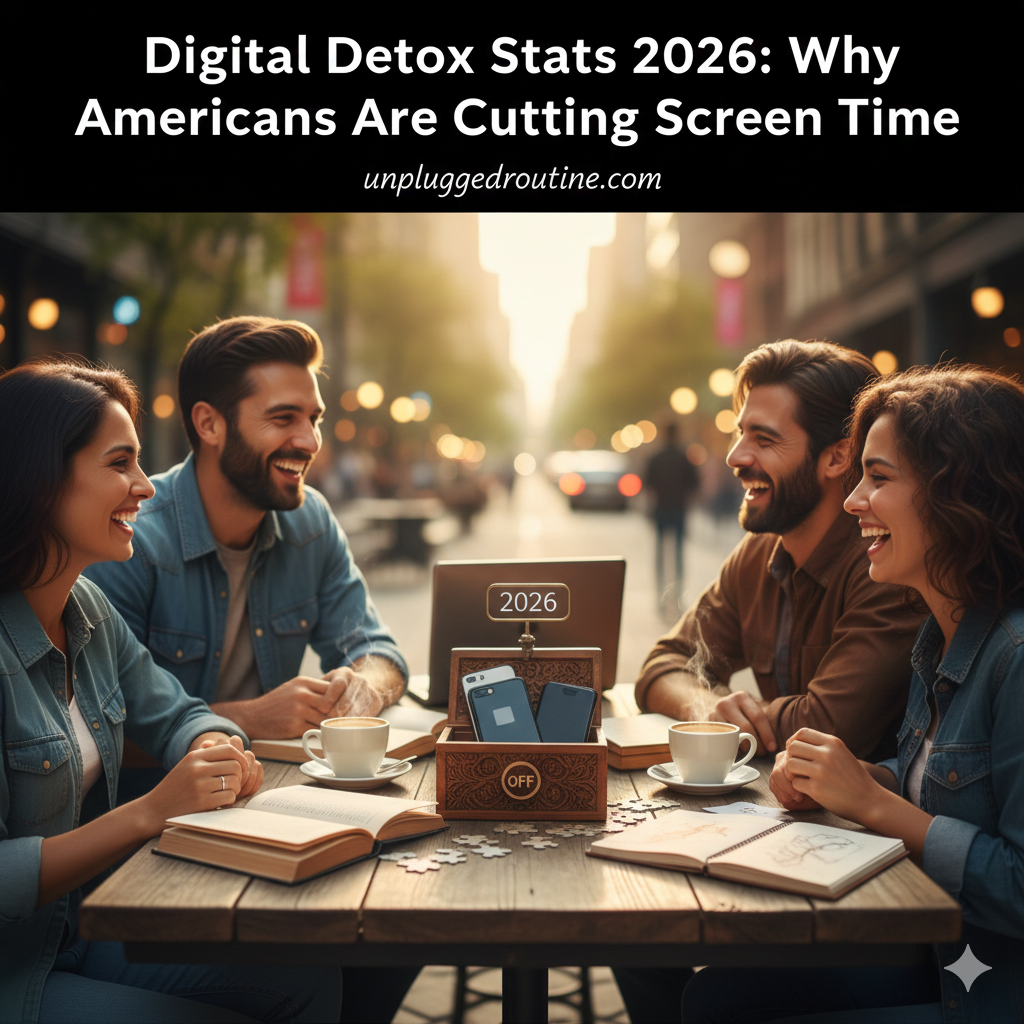 Digital Detox Stats 2026: Why Americans Are Cutting Screen Time

unpluggedroutine.com

2026

OFF